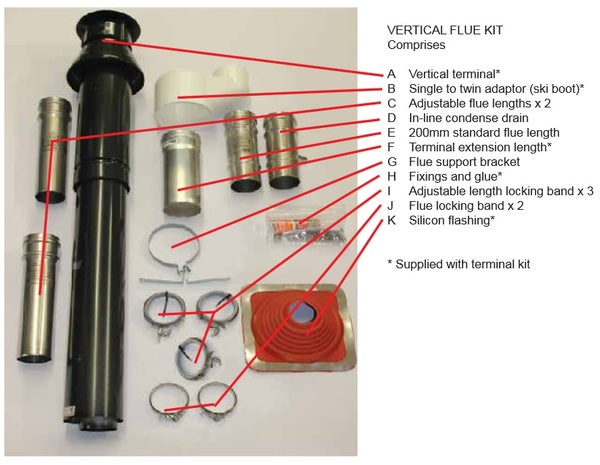 VERTICAL FLUE KIT
Comprises

A Vertical terminal*
B Single to twin adaptor (ski boot)*
C Adjustable flue lengths x 2
D In-line condense drain
E 200mm standard flue length
F Terminal extension length*
G Flue support bracket
H Fixings and glue*
I Adjustable length locking band x 3
J Flue locking band x 2
K Silicon flashing*

* Supplied with terminal kit